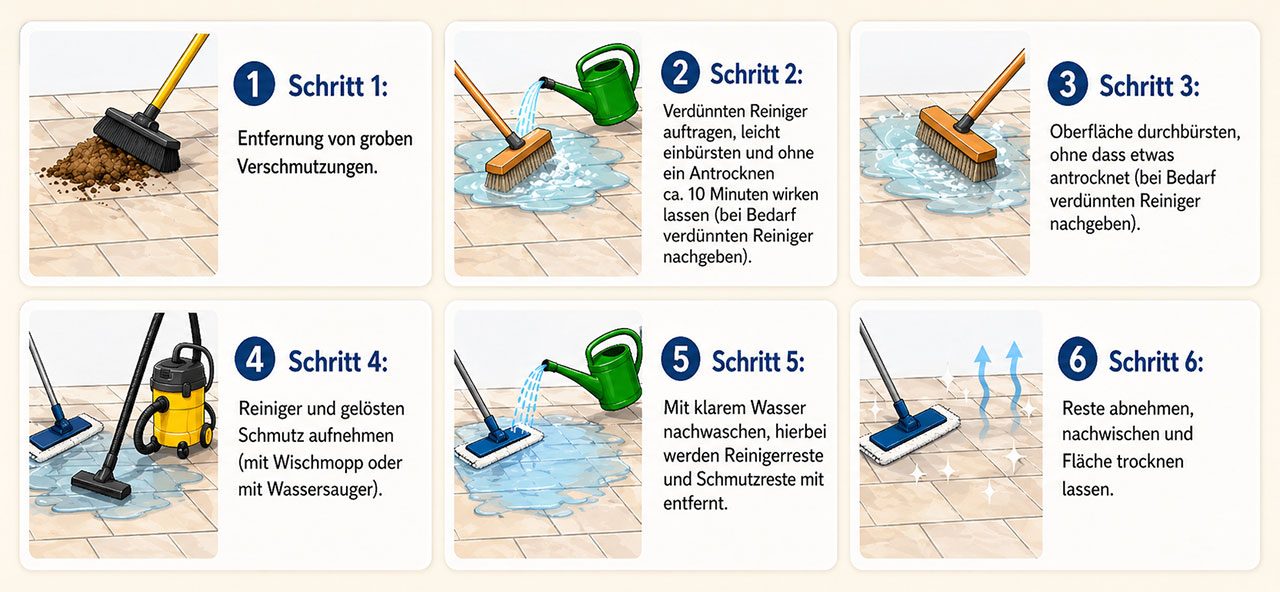 1 Schritt 1:

Entfernung von groben Verschmutzungen.

2 Schritt 2:

Verdünnten Reiniger auftragen, leicht einbürsten und ohne ein Antrocknen ca. 10 Minuten wirken lassen (bei Bedarf verdünnten Reiniger nachgeben).

3 Schritt 3:

Oberfläche durchbürsten, ohne dass etwas antrocknet (bei Bedarf verdünnten Reiniger nachgeben).

4 Schritt 4:

Reiniger und gelösten Schmutz aufnehmen (mit Wischmopp oder mit Wassersauger).

5 Schritt 5:

Mit klarem Wasser nachwaschen, hierbei werden Reinigerreste und Schmutzreste mit entfernt.

6 Schritt 6:

Reste abnehmen, nachwischen und Fläche trocknen lassen.