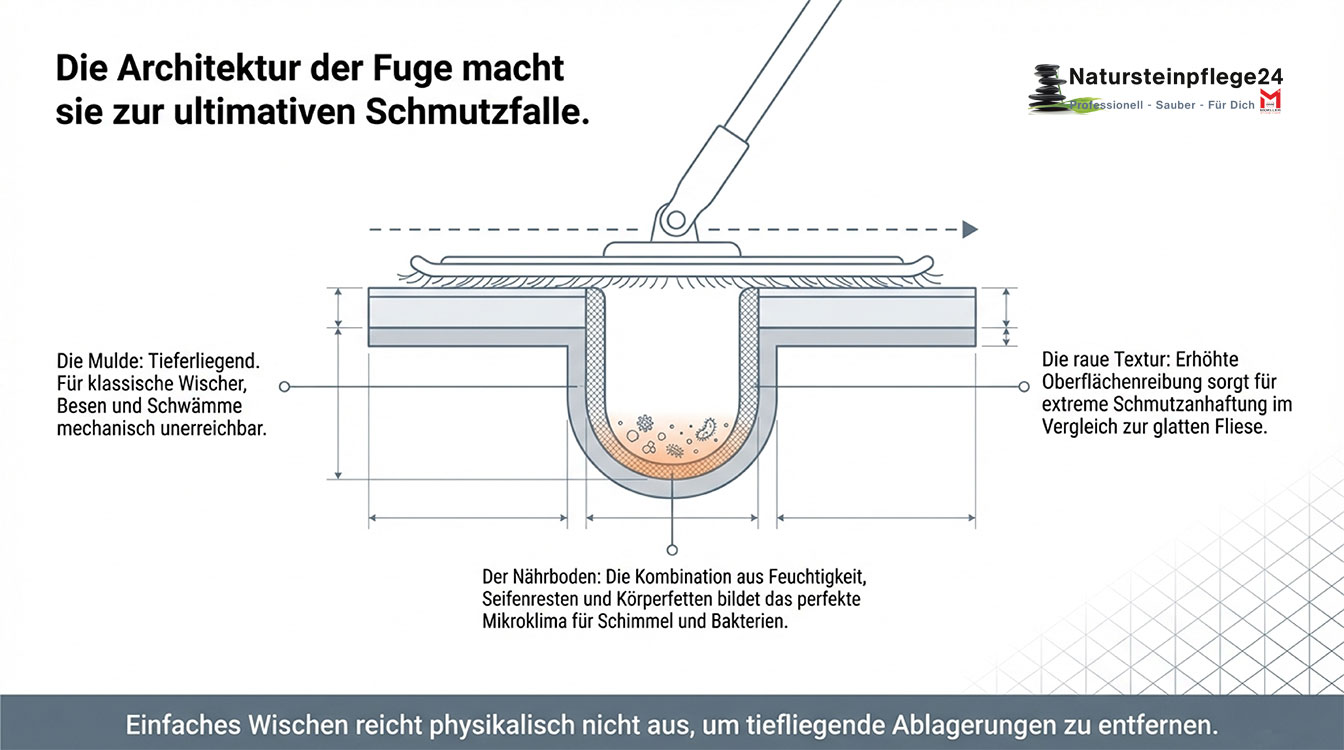 Die Architektur der Fuge macht sie zur ultimativen Schmutzfalle.

Natursteinpflege24
Professionell - Sauber - Für Dich

Die Mulde: Tieferliegend. Für klassische Wischer, Besen und Schwämme mechanisch unerreichbar.

Die raue Textur: Erhöhte Oberflächenreibung sorgt für extreme Schmutzanhaftung im Vergleich zur glatten Fliese.

Der Nährboden: Die Kombination aus Feuchtigkeit, Seifenresten und Körperfetten bildet das perfekte Mikroklima für Schimmel und Bakterien.

Einfaches Wischen reicht physikalisch nicht aus, um tiefliegende Ablagerungen zu entfernen.